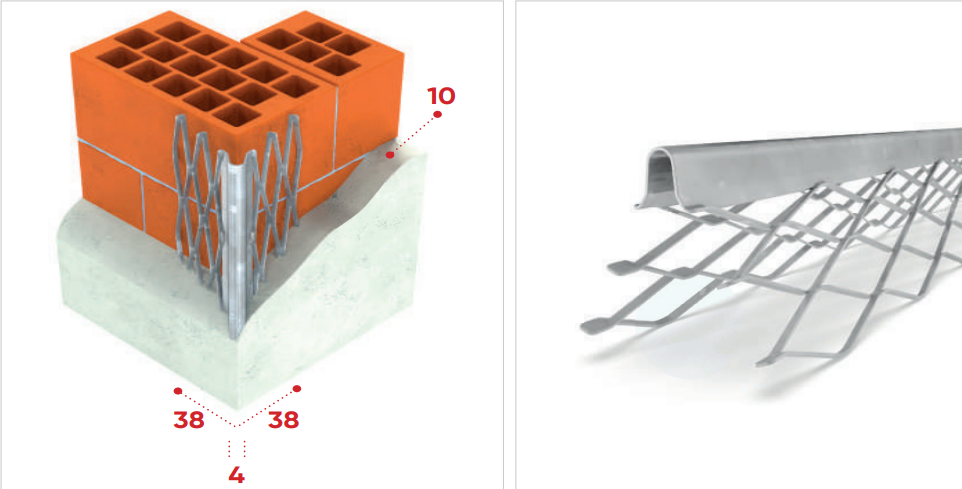 10

38
38
4